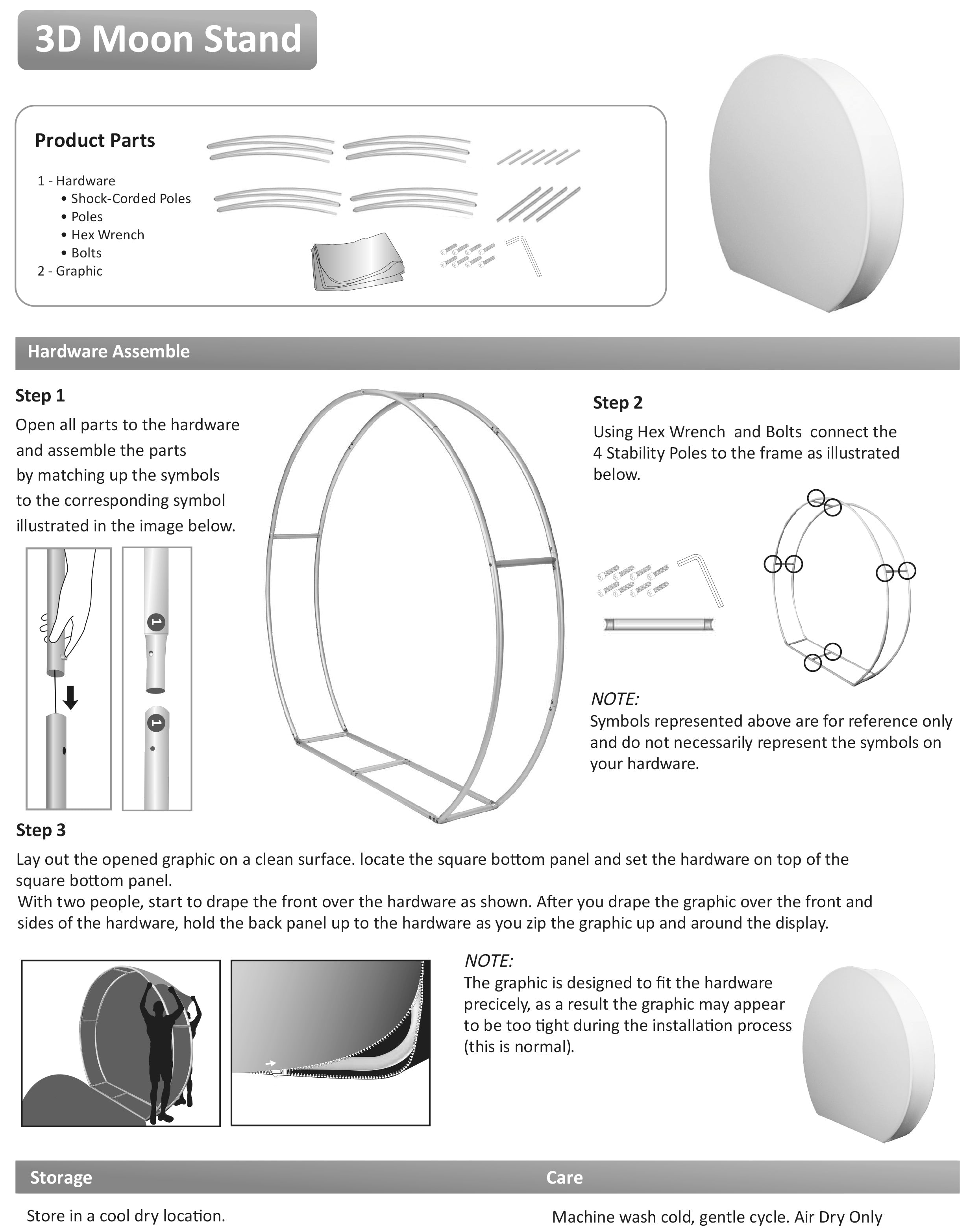 3D Moon Stand

Product Parts

1 - Hardware
• Shock-Corded Poles
• Poles
• Hex Wrench
• Bolts
2 - Graphic

Hardware Assemble

Step 1
Open all parts to the hardware and assemble the parts by matching up the symbols to the corresponding symbol illustrated in the image below.

1

1

Step 2
Using Hex Wrench and Bolts connect the 4 Stability Poles to the frame as illustrated below.

NOTE:
Symbols represented above are for reference only and do not necessarily represent the symbols on your hardware.

Step 3
Lay out the opened graphic on a clean surface. locate the square bottom panel and set the hardware on top of the square bottom panel.
With two people, start to drape the front over the hardware as shown. After you drape the graphic over the front and sides of the hardware, hold the back panel up to the hardware as you zip the graphic up and around the display.

NOTE:
The graphic is designed to fit the hardware precicely, as a result the graphic may appear to be too tight during the installation process (this is normal).

Storage
Store in a cool dry location.

Care
Machine wash cold, gentle cycle. Air Dry Only